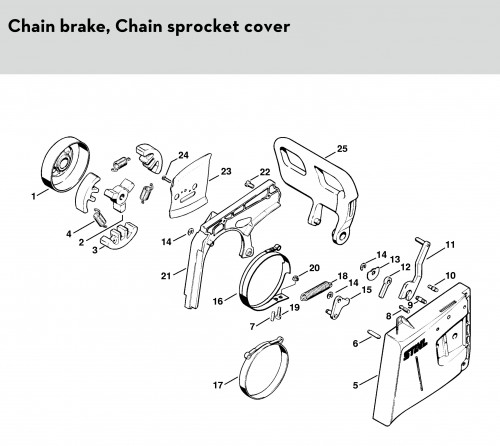 Chain brake, Chain sprocket cover

1
4
2
3
24
23
22
25
14
21
16
20
18
14
15
19
7
17
14
13
12
11
10
9
8
6
5
STIHL